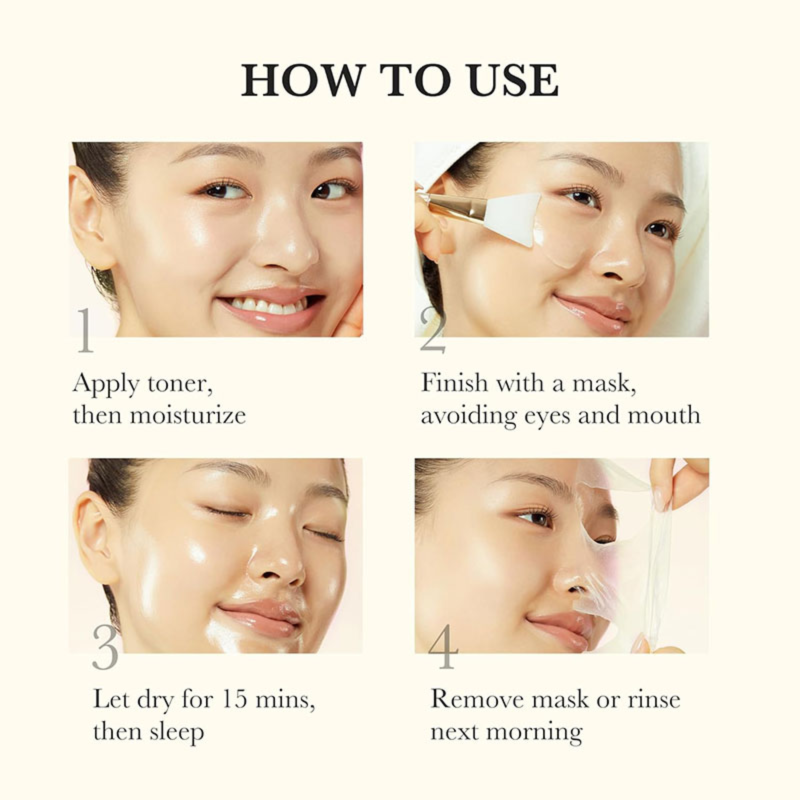 HOW TO USE

1
Apply toner, then moisturize

2
Finish with a mask, avoiding eyes and mouth

3
Let dry for 15 mins, then sleep

4
Remove mask or rinse next morning