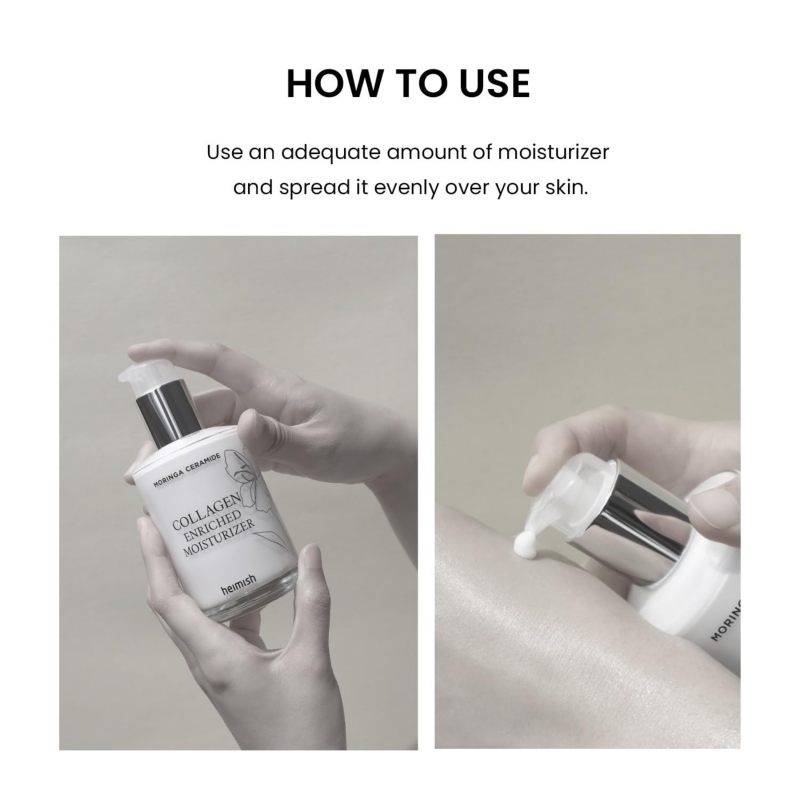 HOW TO USE

Use an adequate amount of moisturizer and spread it evenly over your skin.

MORINGA CERAMIDE
COLLAGEN ENRICHED MOISTURIZER
heimish

MORING